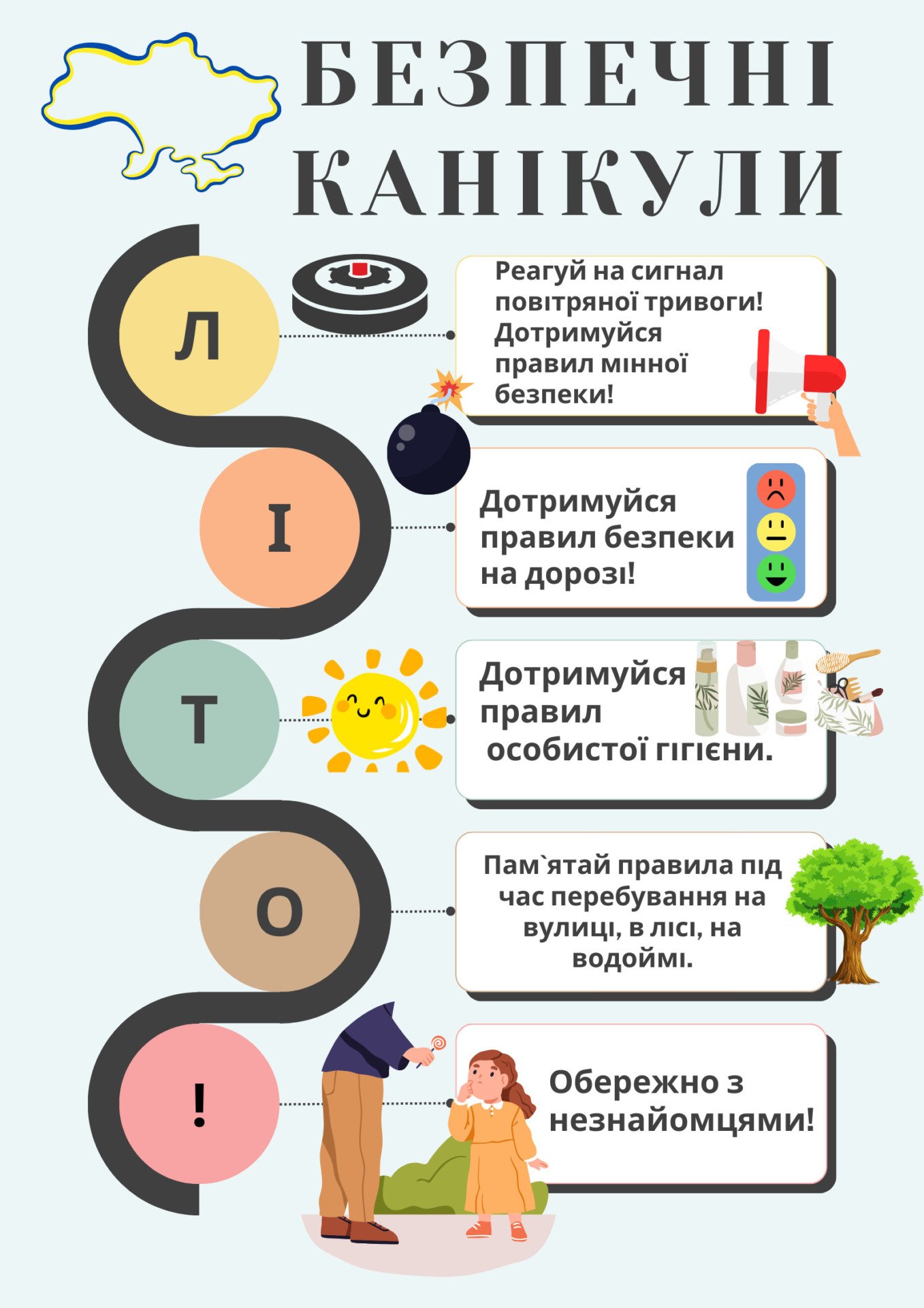 БЕЗПЕЧНІ КАНІКУЛИ

Л

Реагуй на сигнал повітряної тривоги! Дотримуйся правил мінної безпеки!

І

Дотримуйся правил безпеки на дорозі!

Т

Дотримуйся правил особистої гігієни.

О

Пам`ятай правила під час перебування на вулиці, в лісі, на водоймі.

!

Обережно з незнайомцями!