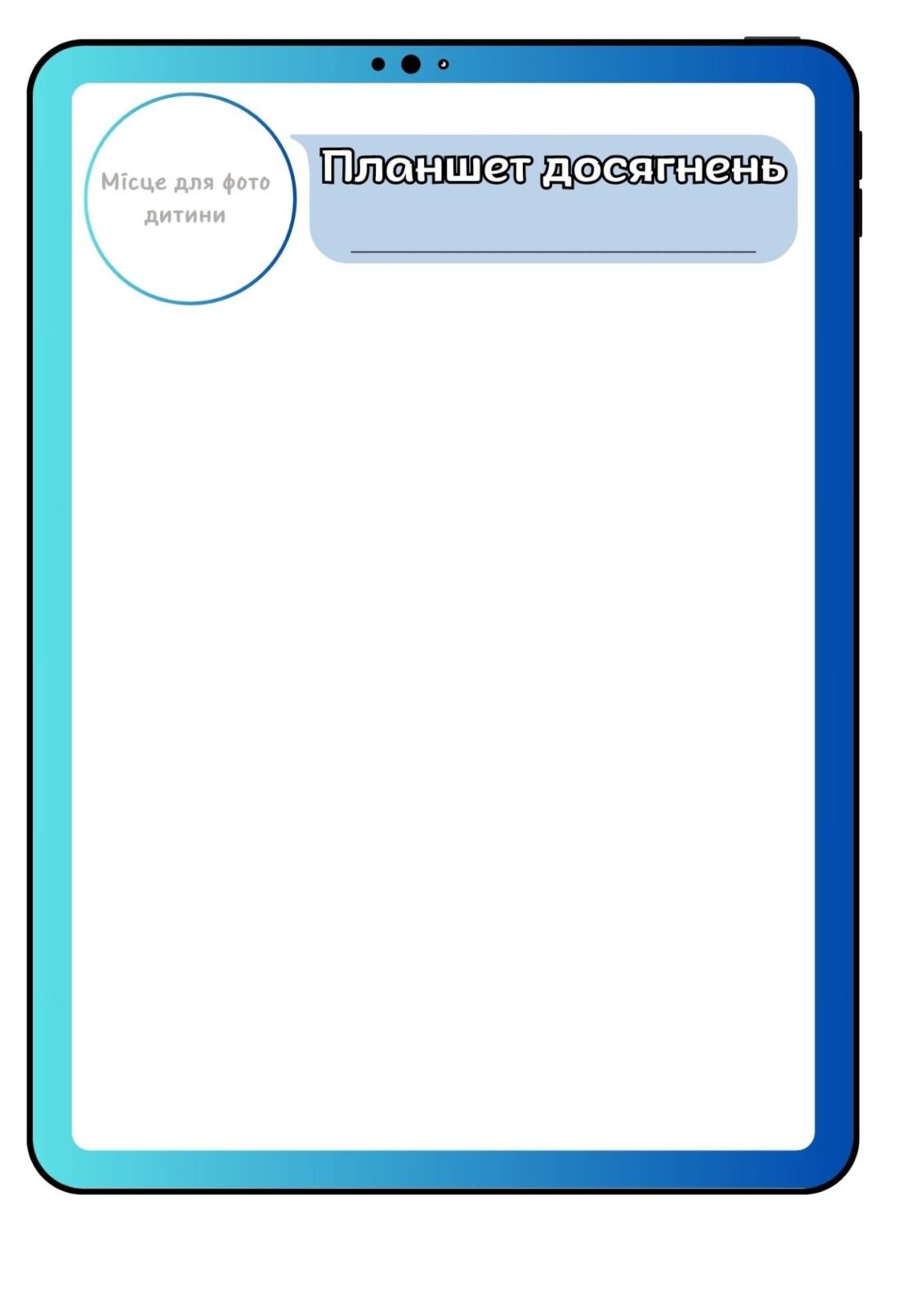 Місце для фото дитини

Планшет досягнень

____