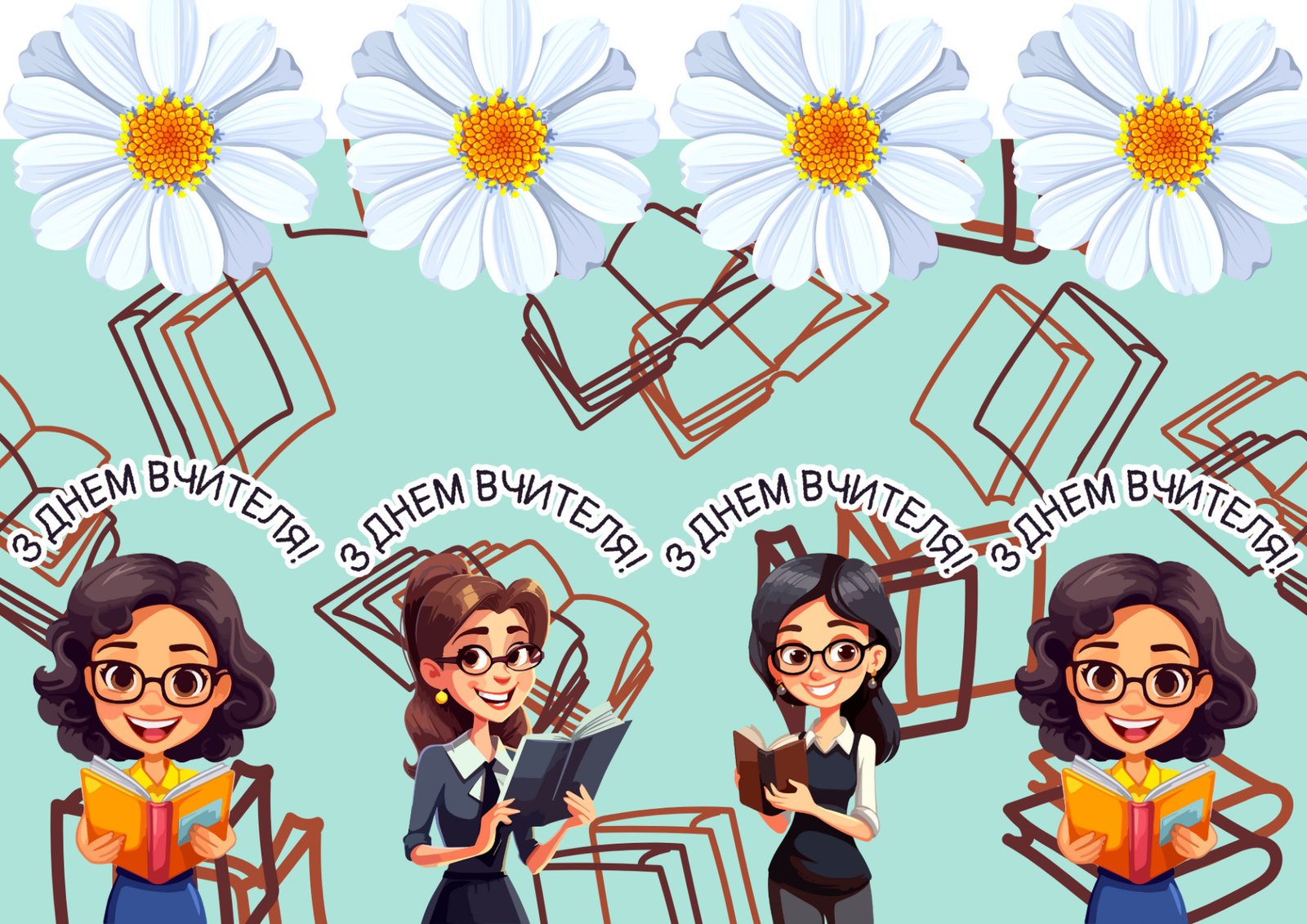 З ДНЕМ ВЧИТЕЛЯ!

З ДНЕМ ВЧИТЕЛЯ!

З ДНЕМ ВЧИТЕЛЯ!

З ДНЕМ ВЧИТЕЛЯ!