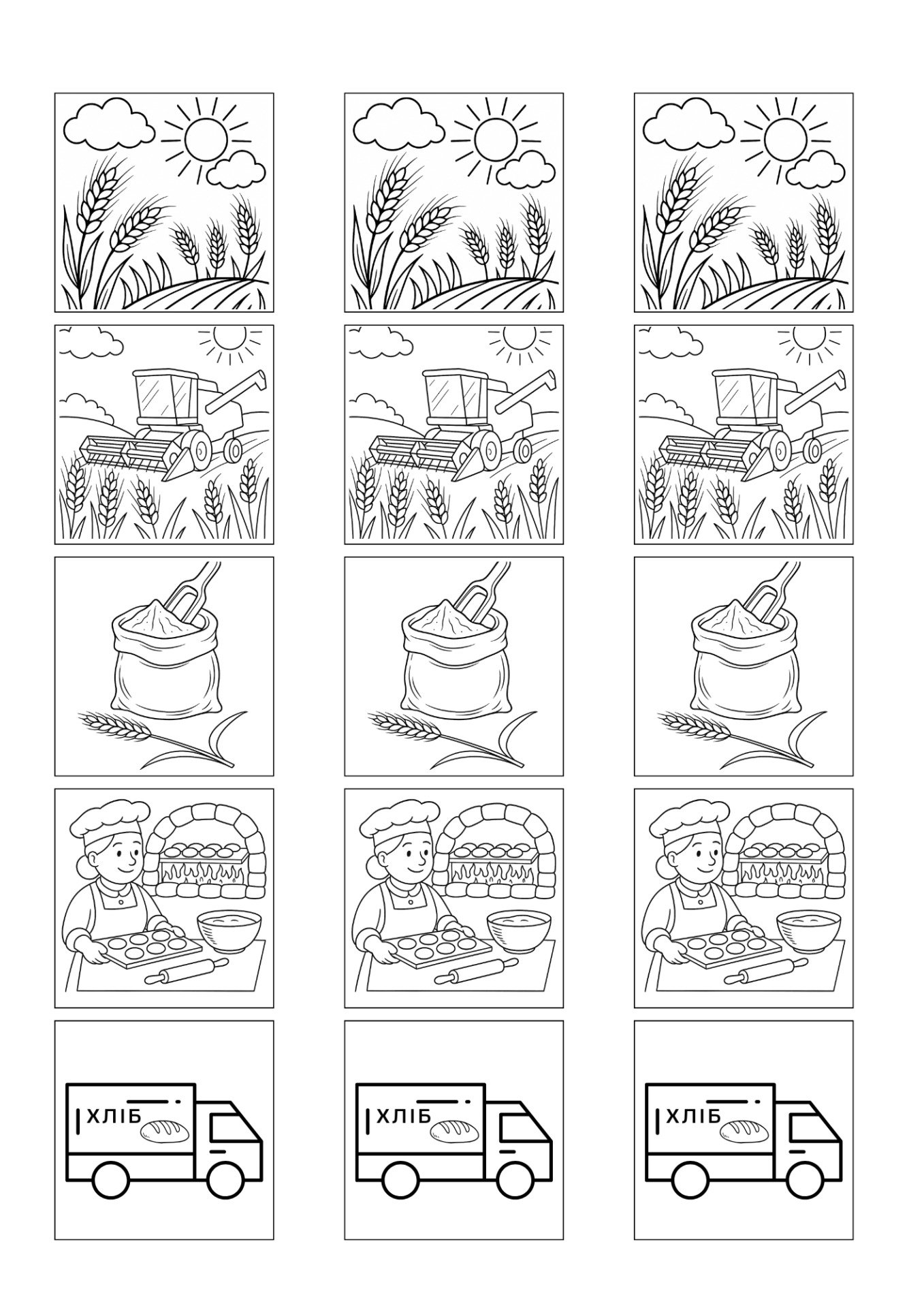 ХЛІБ

ХЛІБ

ХЛІБ