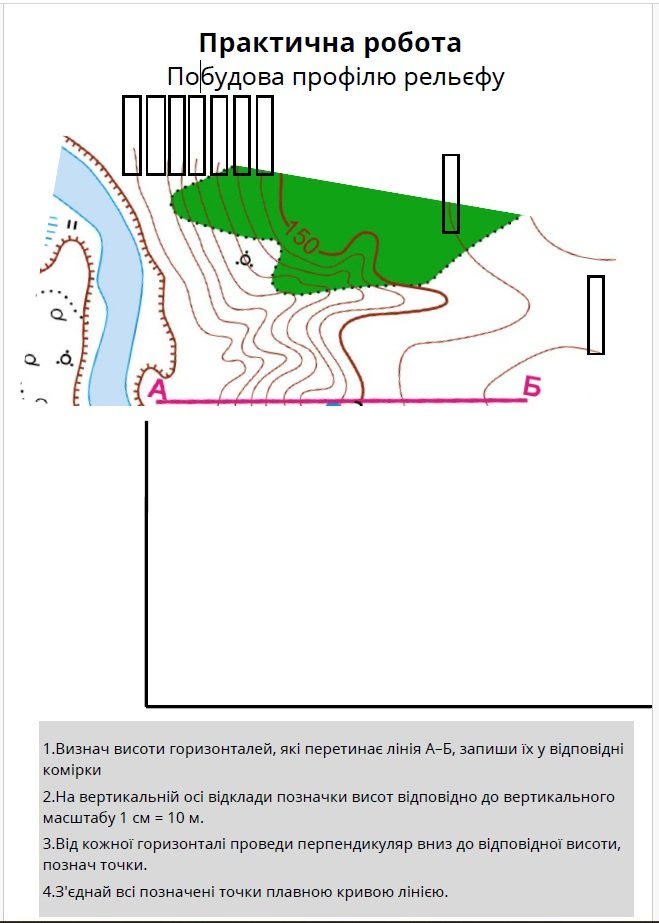 Практична робота
Побудова профілю рельєфу

150

А

Б

1.Визнач висоти горизонталей, які перетинає лінія А–Б, запиши їх у відповідні комірки

2.На вертикальній осі відклади позначки висот відповідно до вертикального масштабу 1 см = 10 м.

3.Від кожної горизонталі проведи перпендикуляр вниз до відповідної висоти, познач точки.

4.З'єднай всі позначені точки плавною кривою лінією.