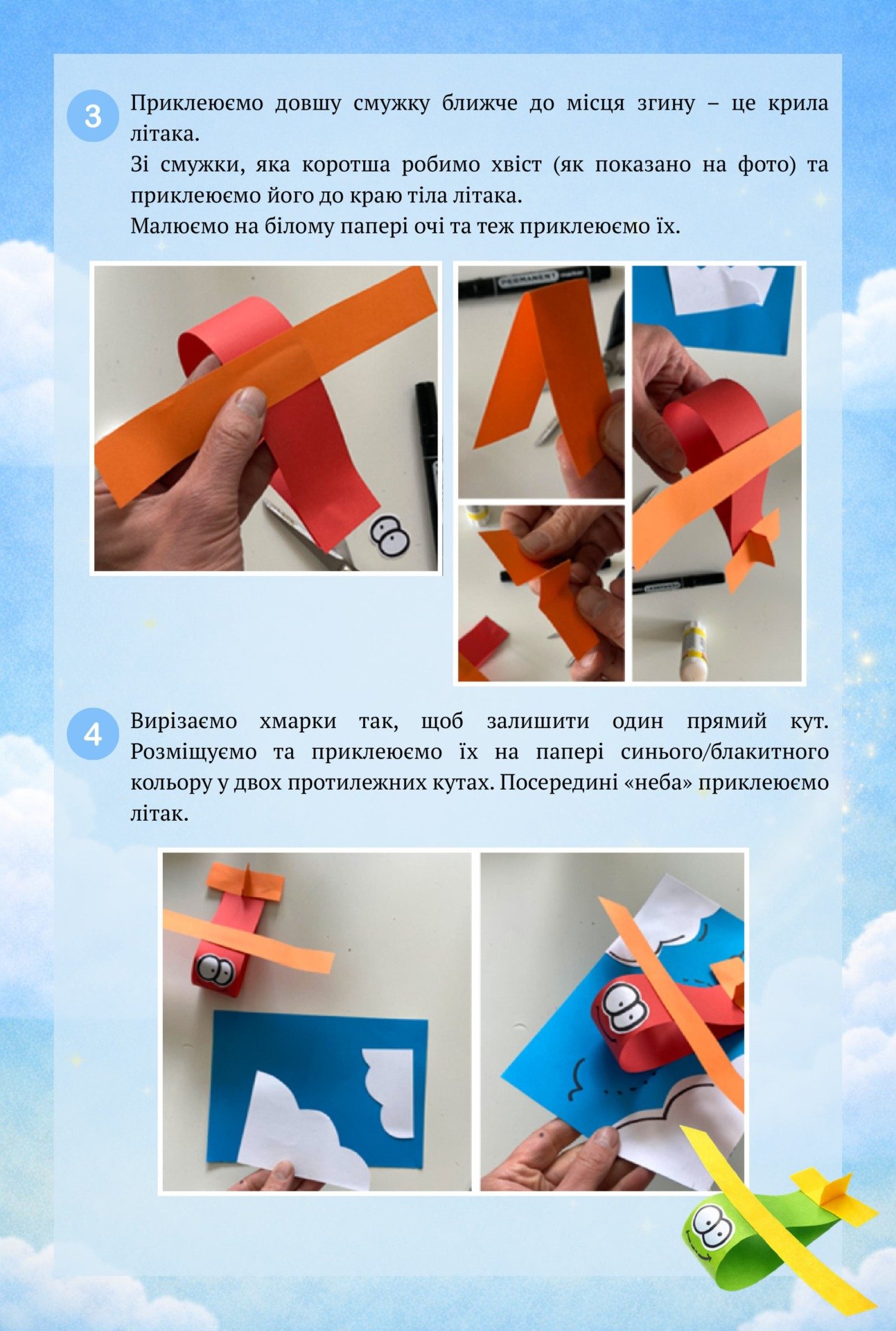 3

Приклеюємо довшу смужку ближче до місця згину – це крила літака.
Зі смужки, яка коротша робимо хвіст (як показано на фото) та приклеюємо його до краю тіла літака.
Малюємо на білому папері очі та теж приклеюємо їх.

PERMANENT marker

4

Вирізаємо хмарки так, щоб залишити один прямий кут. Розміщуємо та приклеюємо їх на папері синього/блакитного кольору у двох протилежних кутах. Посередині «неба» приклеюємо літак.